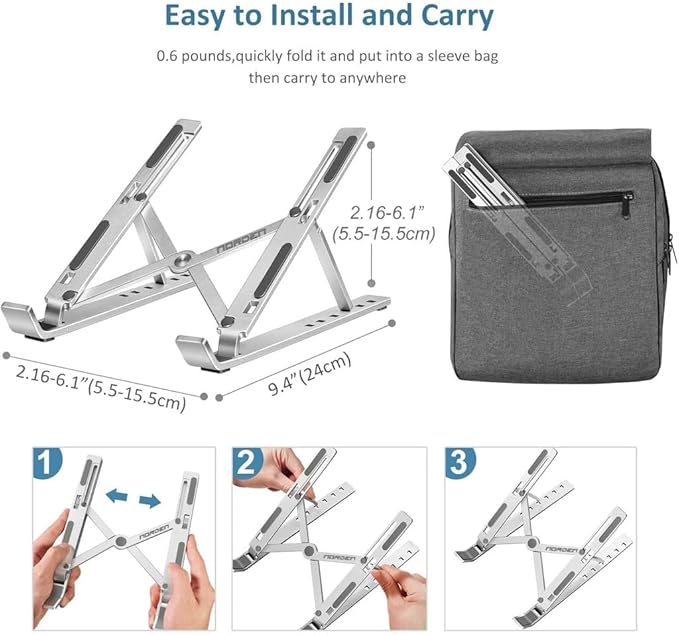 Easy to Install and Carry

0.6 pounds,quickly fold it and put into a sleeve bag then carry to anywhere

NORDIEN

2.16-6.1"
(5.5-15.5cm)

2.16-6.1"(5.5-15.5cm)

9.4"(24cm)

1

NORDIEN

2

NORDIEN

3

NORDIEN